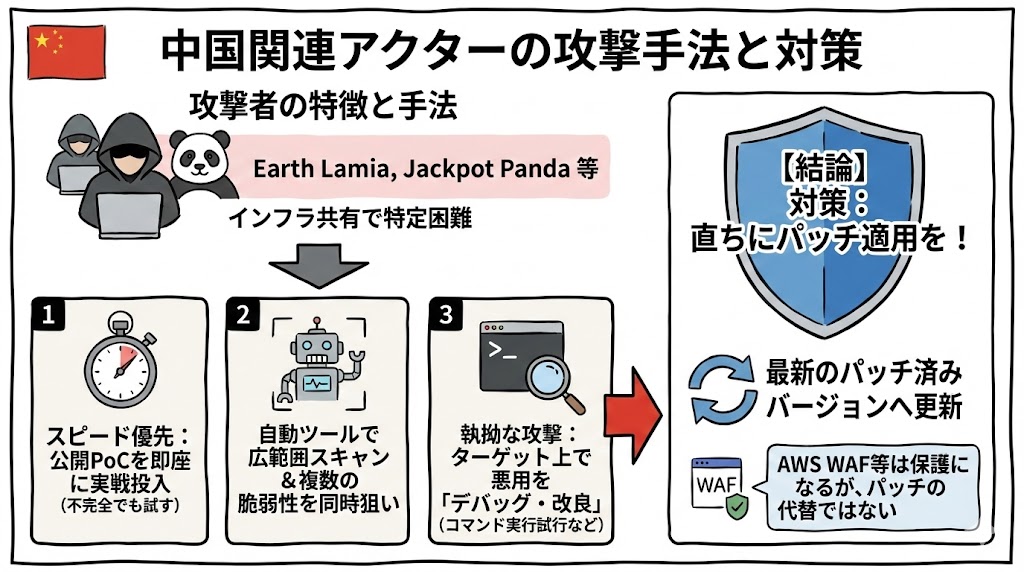 中国関連アクターの攻撃手法と対策

攻撃者の特徴と手法

Earth Lamia, Jackpot Panda 等

インフラ共有で特定困難

1

スピード優先：公開PoCを即座に実戦投入
(不完全でも試す)

2

自動ツールで広範囲スキャン＆複数の脆弱性を同時狙い

3

>_

執拗な攻撃：ターゲット上で悪用を「デバッグ・改良」
(コマンド実行試行など)

【結論】
対策：
直ちにパッチ適用を！

最新のパッチ済みバージョンへ更新

WAF

AWS WAF等は保護になるが、パッチの代替ではない